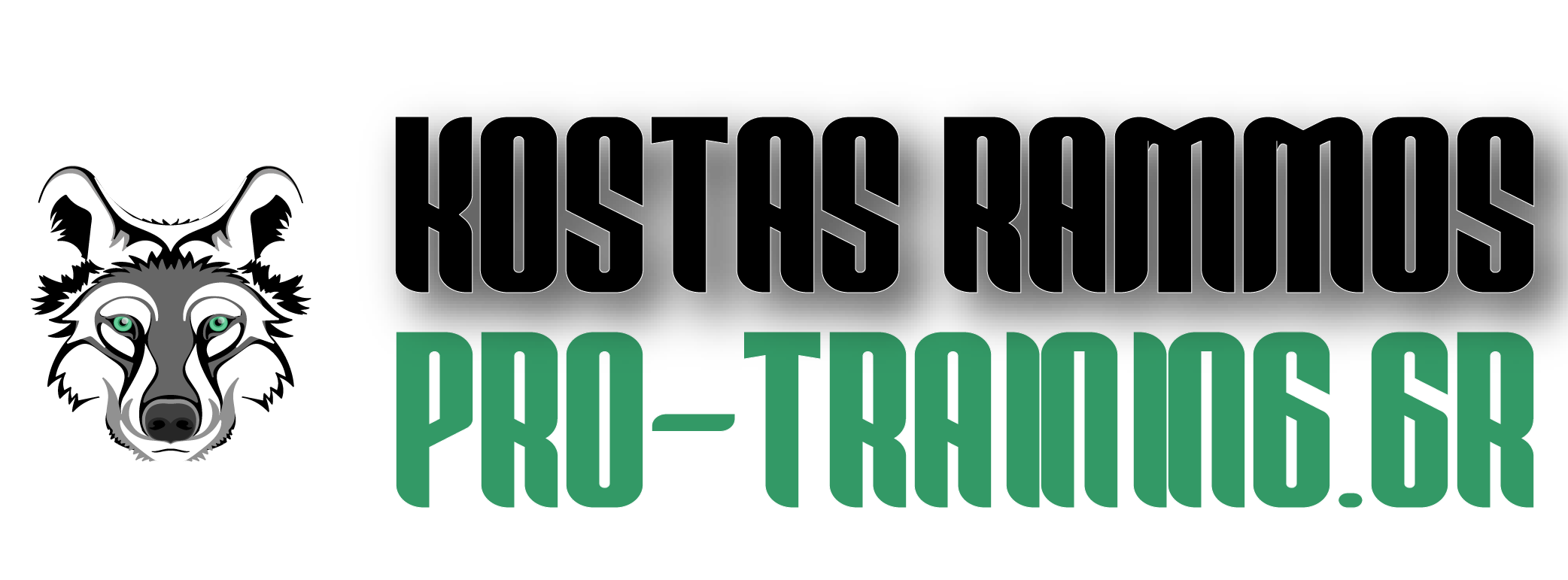 KOSTAS RAMMOS
PRO-TRAINING.GR